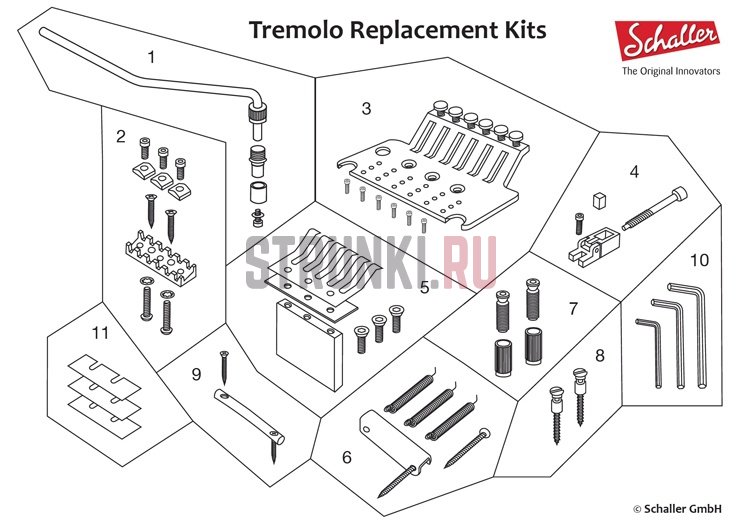 Tremolo Replacement Kits

Schaller
The Original Innovators

1

2

3

4

STRUNKI.RU

5

10

7

11

8

9

6

© Schaller GmbH